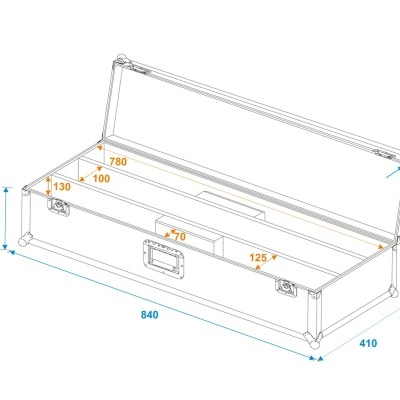 780
100
130
70
125
840
410