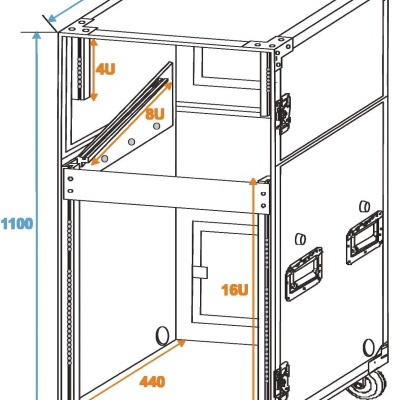 4U
8U
1100
16U
440