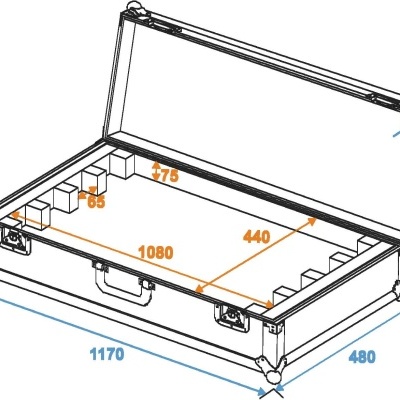 75
65
440
1080
1170
480