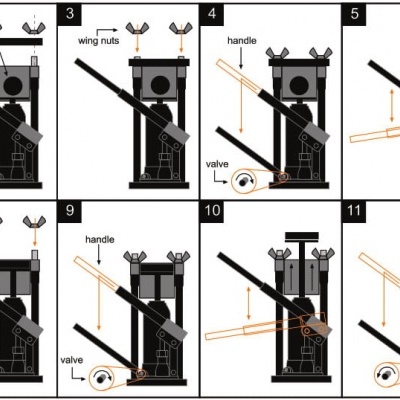 3

wing nuts

4

handle

valve

5

9

handle

valve

10

11