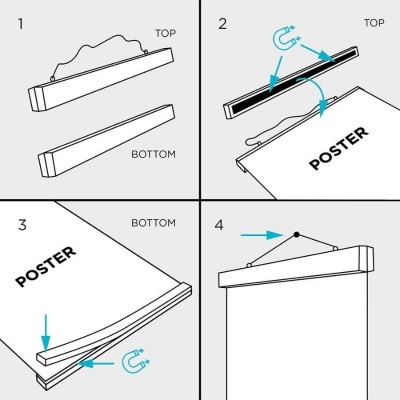 1

TOP

BOTTOM

2

TOP

POSTER

3

BOTTOM

POSTER

4