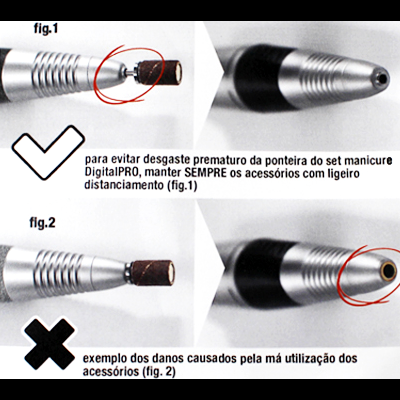 fig.1

para evitar desgaste prematuro da ponteira do set manicure DigitalPRO, manter SEMPRE os acessórios com ligeiro distanciamento (fig.1)

fig.2

exemplo dos danos causados pela má utilização dos acessórios (fig. 2)