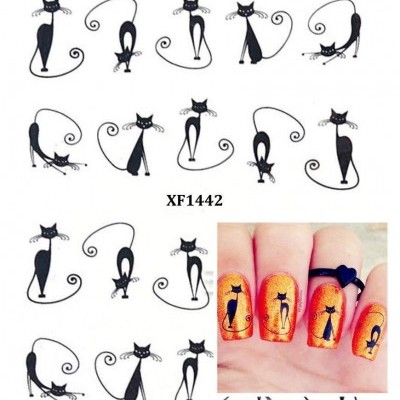 XF1442