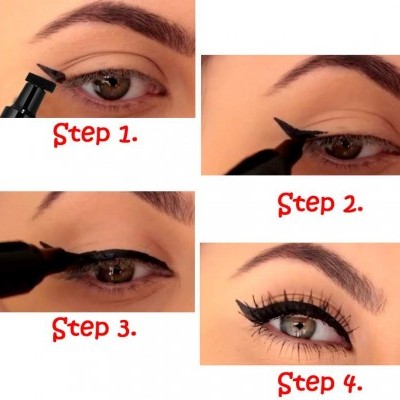 Step 1.

Step 2.

Step 3.

Step 4.