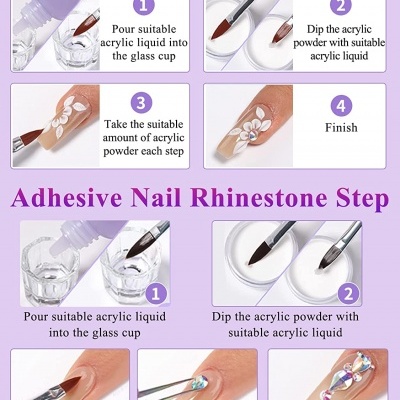 1
Pour suitable acrylic liquid into the glass cup

2
Dip the acrylic powder with suitable acrylic liquid

3
Take the suitable amount of acrylic powder each step

4
Finish

Adhesive Nail Rhinestone Step

1
Pour suitable acrylic liquid into the glass cup

2
Dip the acrylic powder with suitable acrylic liquid