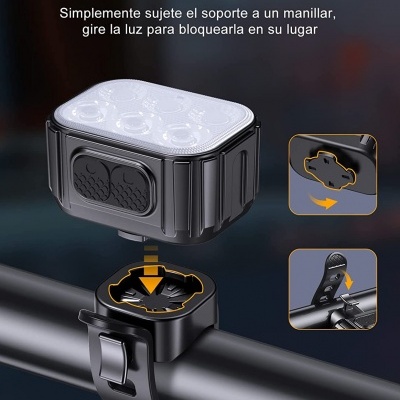 Simplemente sujete el soporte a un manillar, gire la luz para bloquearla en su lugar