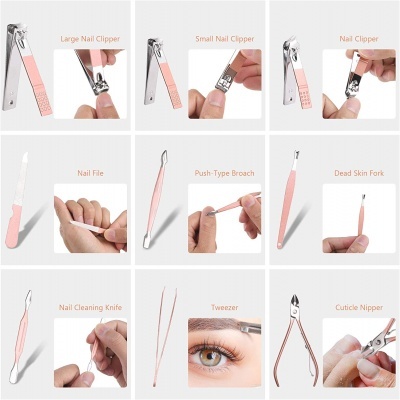 Large Nail Clipper

Small Nail Clipper

Nail Clipper

Nail File

Push-Type Broach

Dead Skin Fork

Nail Cleaning Knife

Tweezer

Cuticle Nipper