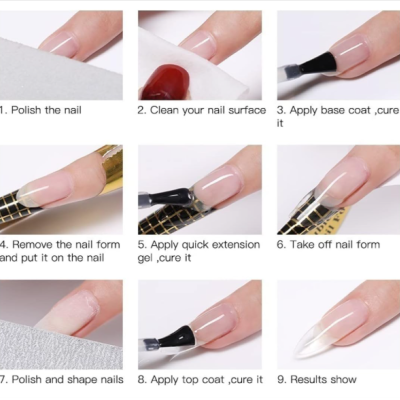 1. Polish the nail

2. Clean your nail surface

3. Apply base coat ,cure it

4. Remove the nail form and put it on the nail

5. Apply quick extension gel ,cure it

6. Take off nail form

7. Polish and shape nails

8. Apply top coat ,cure it

9. Results show