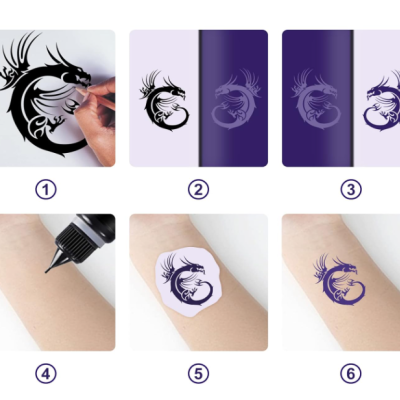 ①

②

③

④

⑤

⑥