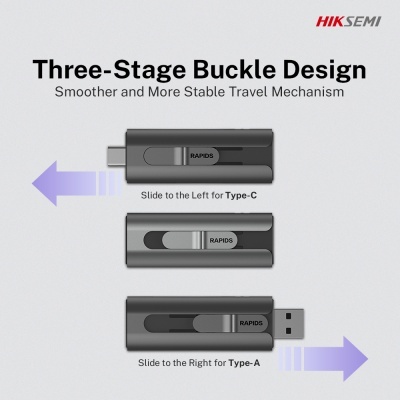 HIKSEMI

Three-Stage Buckle Design
Smoother and More Stable Travel Mechanism

RAPIDS

Slide to the Left for Type-C

RAPIDS

RAPIDS

Slide to the Right for Type-A