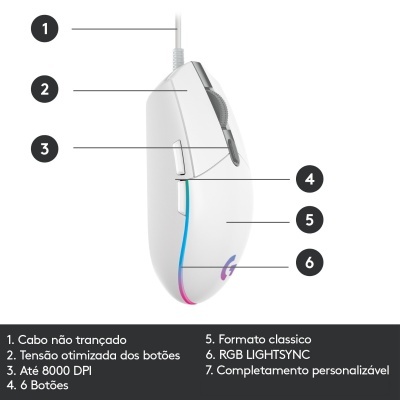 1
2
3
4
5
6

1. Cabo não trançado
2. Tensão otimizada dos botões
3. Até 8000 DPI
4. 6 Botões

5. Formato classico
6. RGB LIGHTSYNC
7. Completamento personalizável