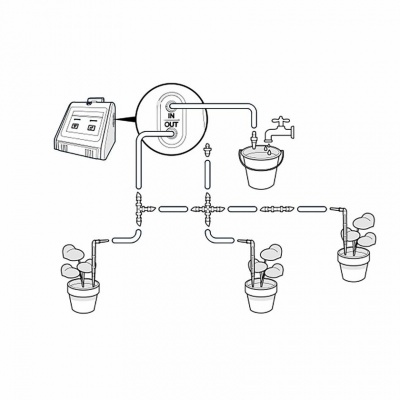 IN
OUT